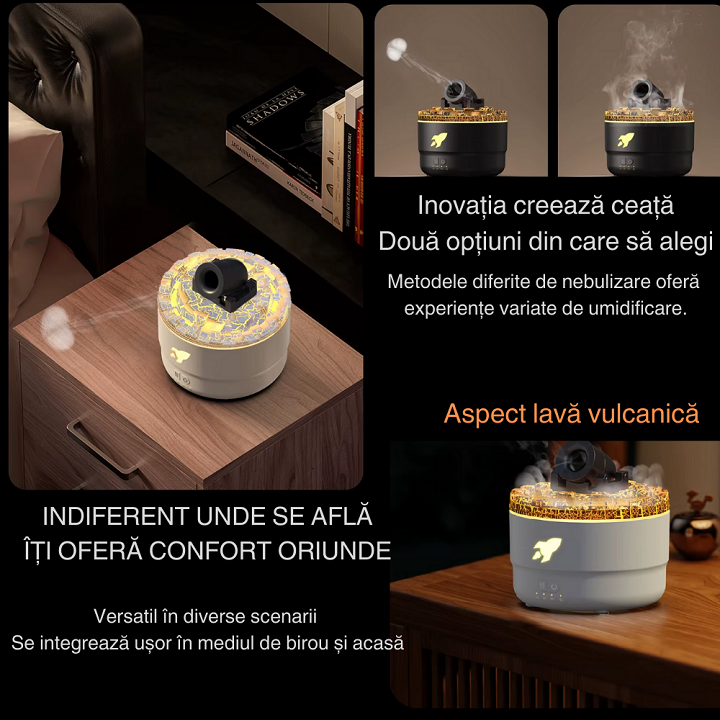 SHADOWS

Inovația creează ceață
Două opțiuni din care să alegi

Metodele diferite de nebulizare oferă experiențe variate de umidificare.

Aspect lavă vulcanică

INDIFERENT UNDE SE AFLĂ
ÎȚI OFERĂ CONFORT ORIUNDE

Versatil în diverse scenarii
Se integrează ușor în mediul de birou și acasă