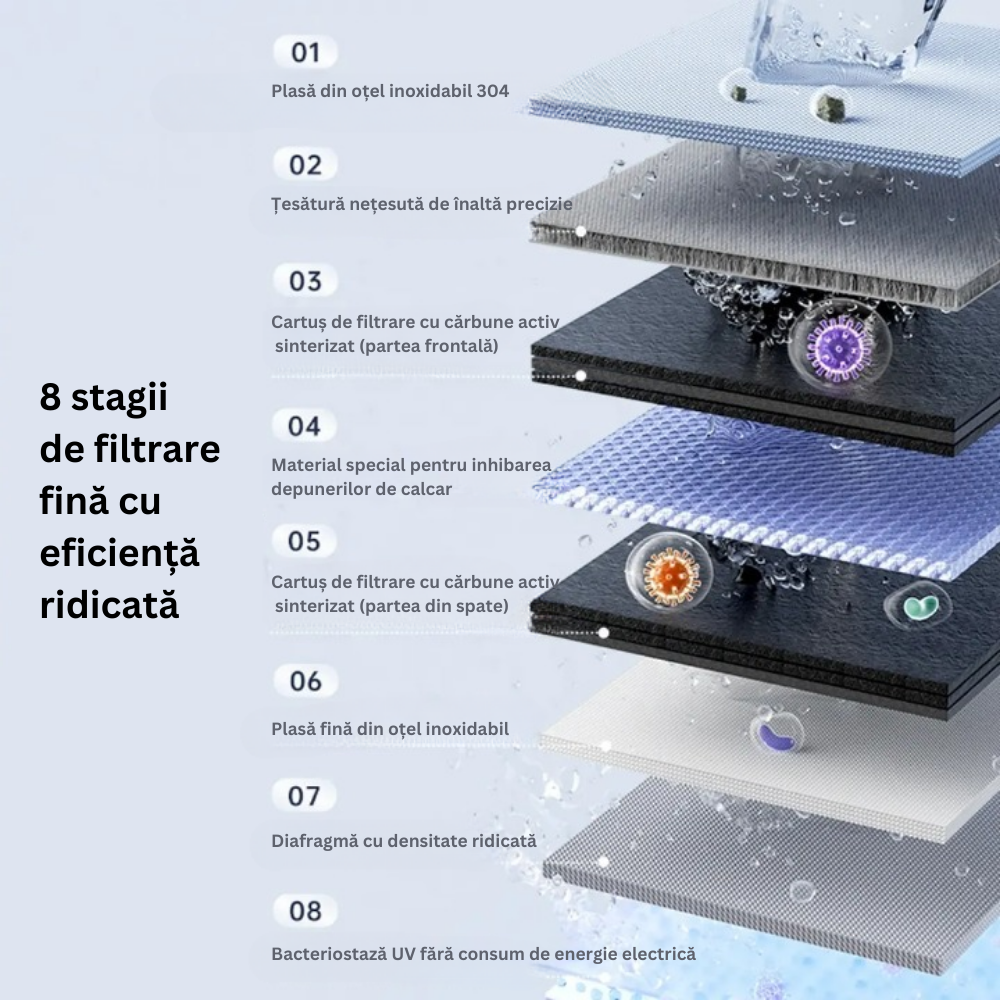 8 stagii de filtrare fină cu eficiență ridicată

01
Plasă din oțel inoxidabil 304

02
Țesătură nețesută de înaltă precizie

03
Cartuș de filtrare cu cărbune activ sinterizat (partea frontală)

04
Material special pentru inhibarea depunerilor de calcar

05
Cartuș de filtrare cu cărbune activ sinterizat (partea din spate)

06
Plasă fină din oțel inoxidabil

07
Diafragmă cu densitate ridicată

08
Bacteriostază UV fără consum de energie electrică